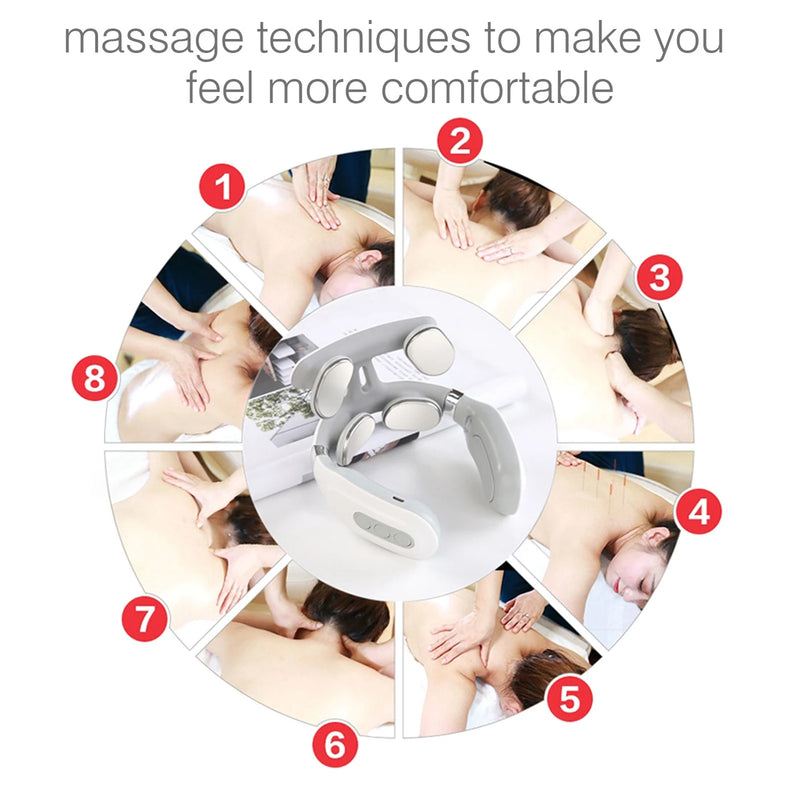 massage techniques to make you feel more comfortable

1

2

3

4

5

6

7

8